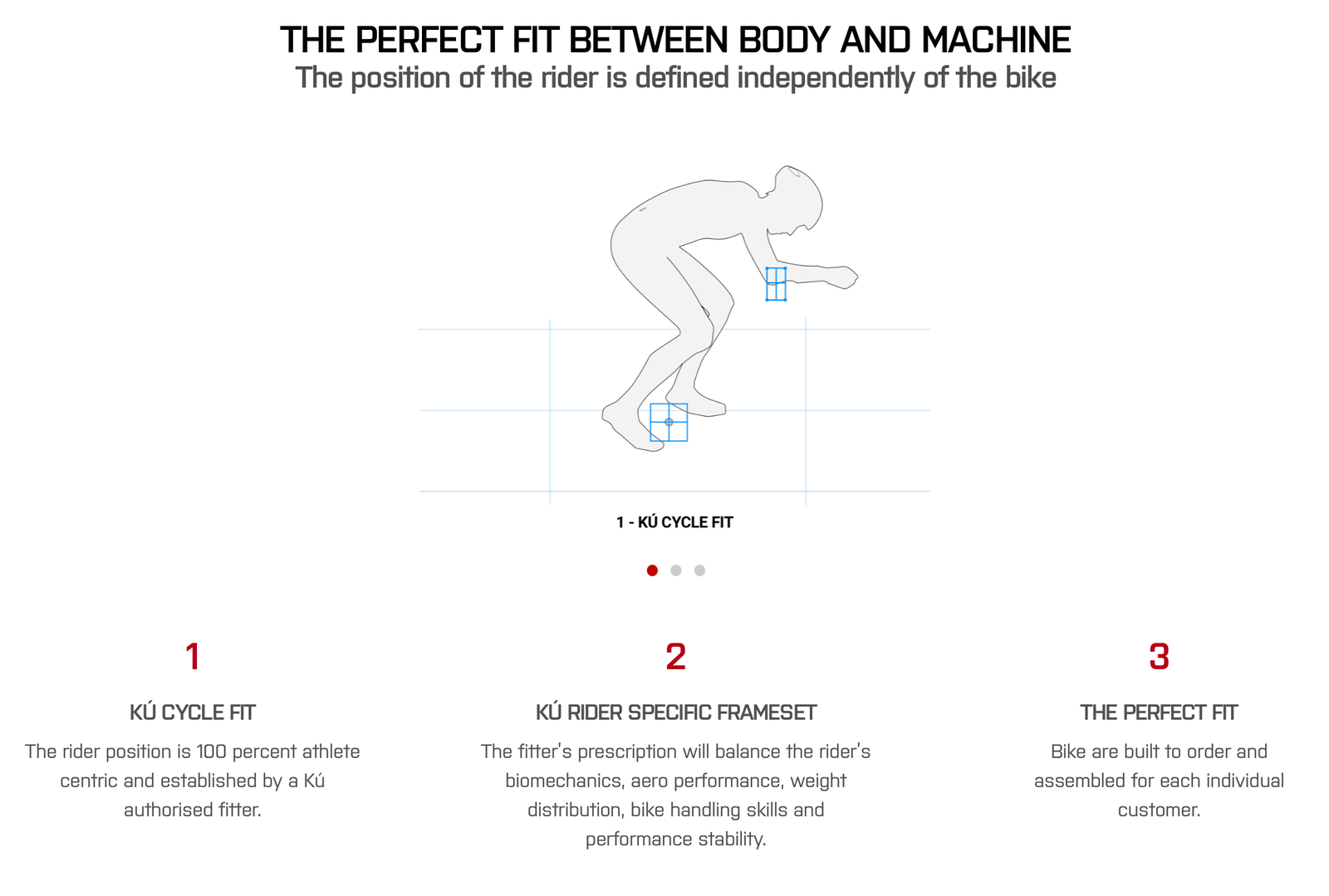 THE PERFECT FIT BETWEEN BODY AND MACHINE
The position of the rider is defined independently of the bike

1 - KÚ CYCLE FIT

1

KÚ CYCLE FIT

The rider position is 100 percent athlete centric and established by a Kú authorised fitter.

2

KÚ RIDER SPECIFIC FRAMESET

The fitter's prescription will balance the rider's biomechanics, aero performance, weight distribution, bike handling skills and performance stability.

3

THE PERFECT FIT

Bike are built to order and assembled for each individual customer.